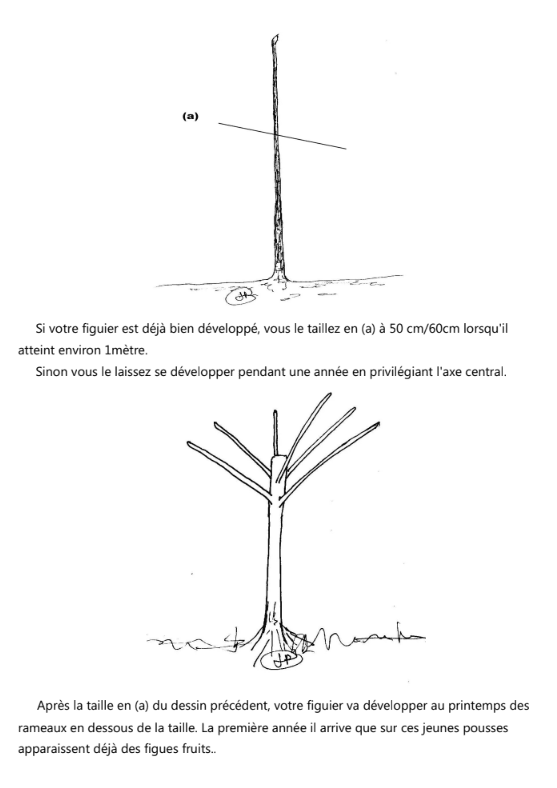 (a)

JP

Si votre figuier est déjà bien développé, vous le taillez en (a) à 50 cm/60cm lorsqu'il atteint environ 1mètre.

Sinon vous le laissez se développer pendant une année en privilégiant l'axe central.

JP

Après la taille en (a) du dessin précédent, votre figuier va développer au printemps des rameaux en dessous de la taille. La première année il arrive que sur ces jeunes pousses apparaissent déjà des figues fruits..